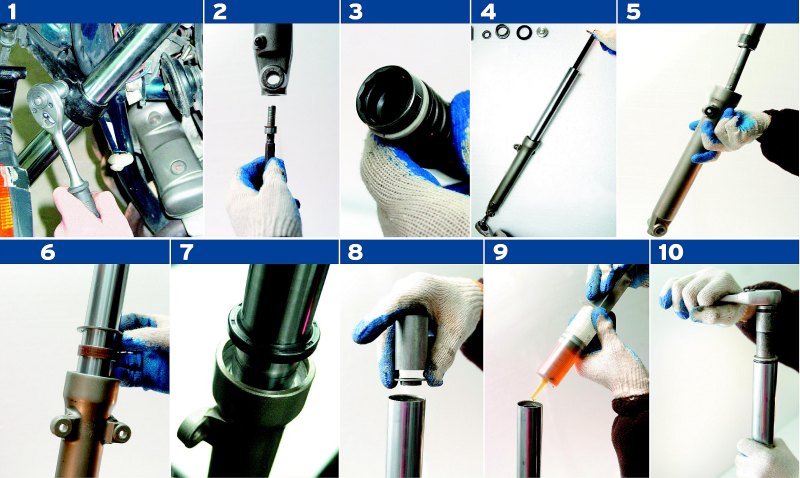 1
2
3
4
5
6
7
8
9
10